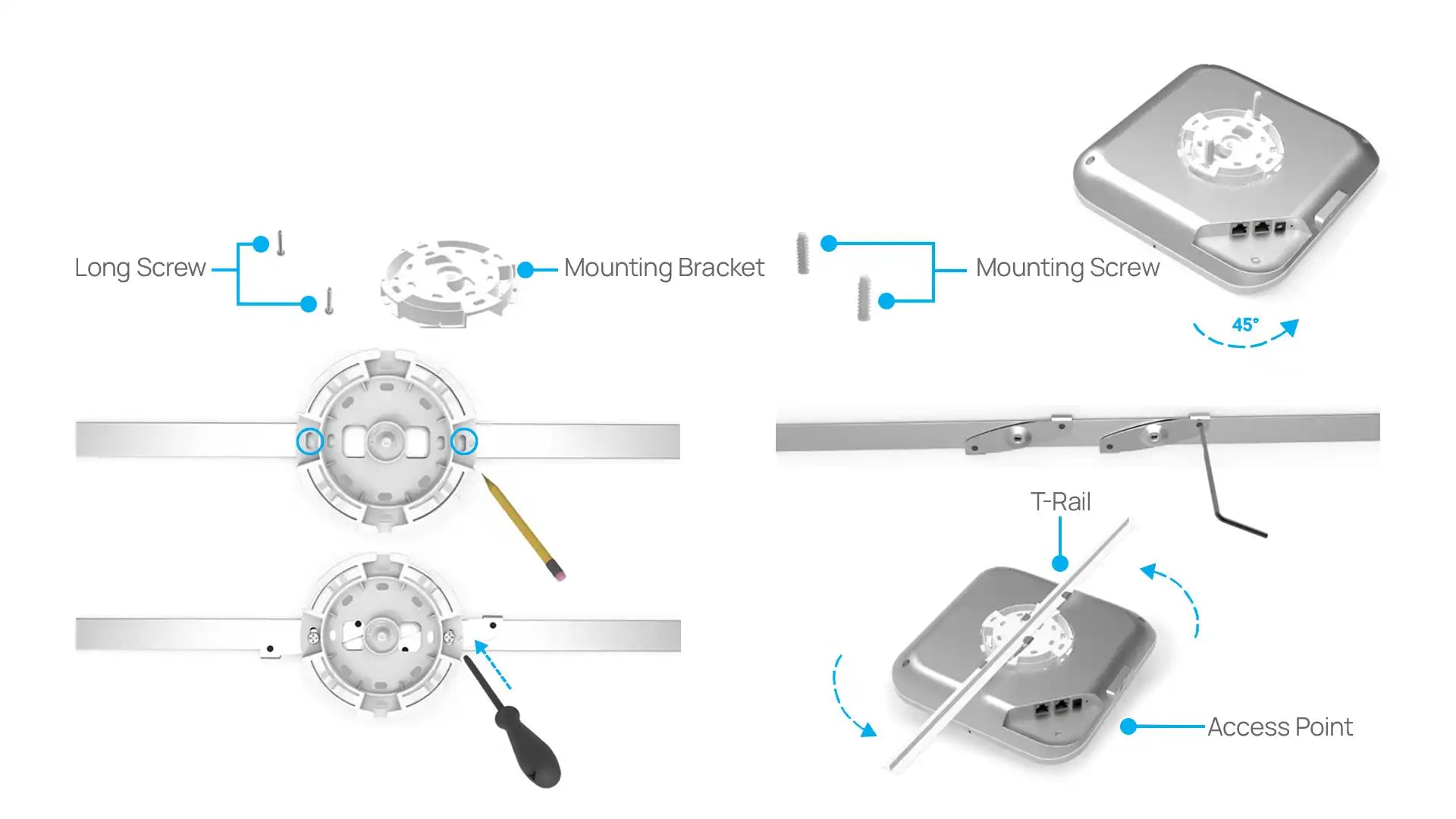 Long Screw

Mounting Bracket

Mounting Screw

45°

T-Rail

Access Point