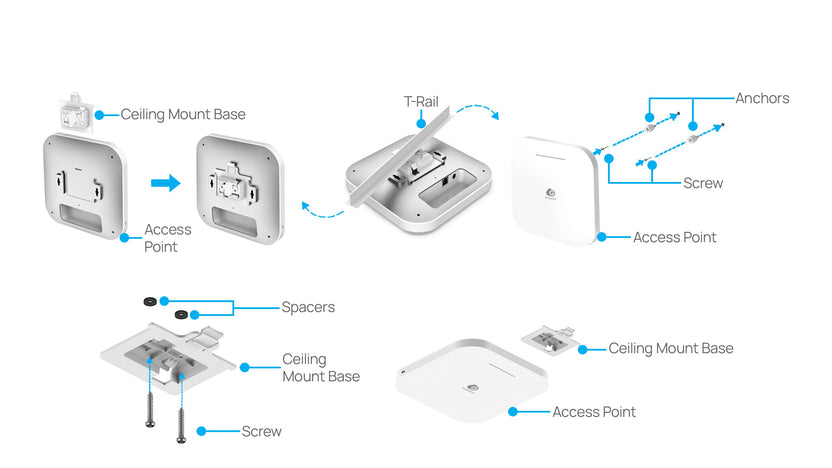 Ceiling Mount Base

Access Point

T-Rail

Anchors

Screw

Access Point

Spacers

Ceiling Mount Base

Screw

Ceiling Mount Base

Access Point