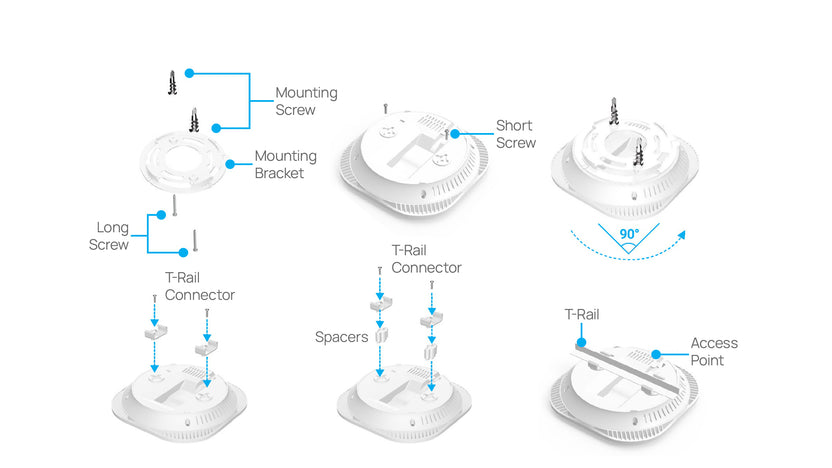 Mounting Screw

Mounting Bracket

Long Screw

Short Screw

90°

T-Rail Connector

T-Rail Connector

Spacers

T-Rail

Access Point