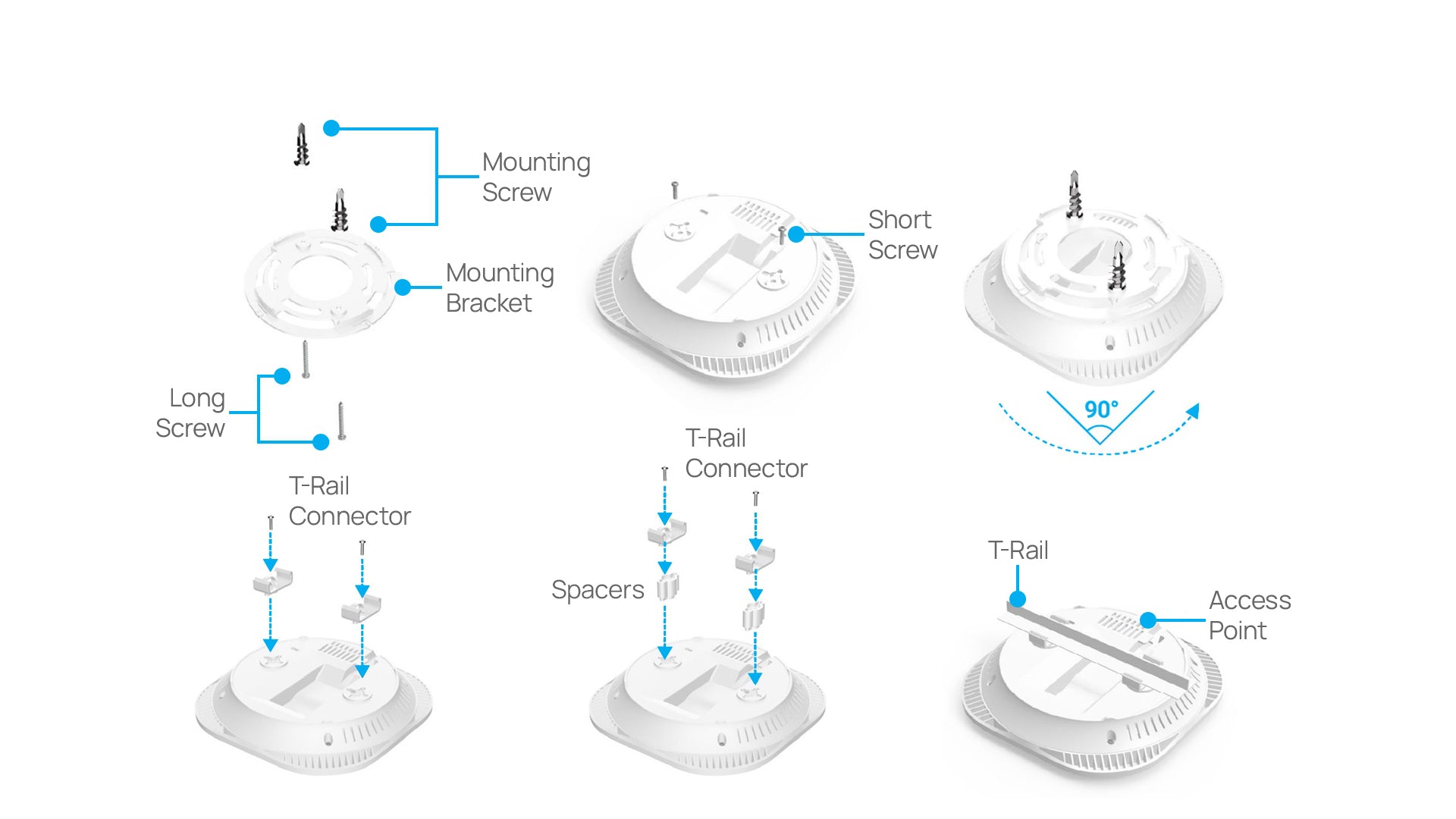 Mounting Screw

Mounting Bracket

Long Screw

Short Screw

90°

T-Rail Connector

T-Rail Connector

Spacers

T-Rail

Access Point