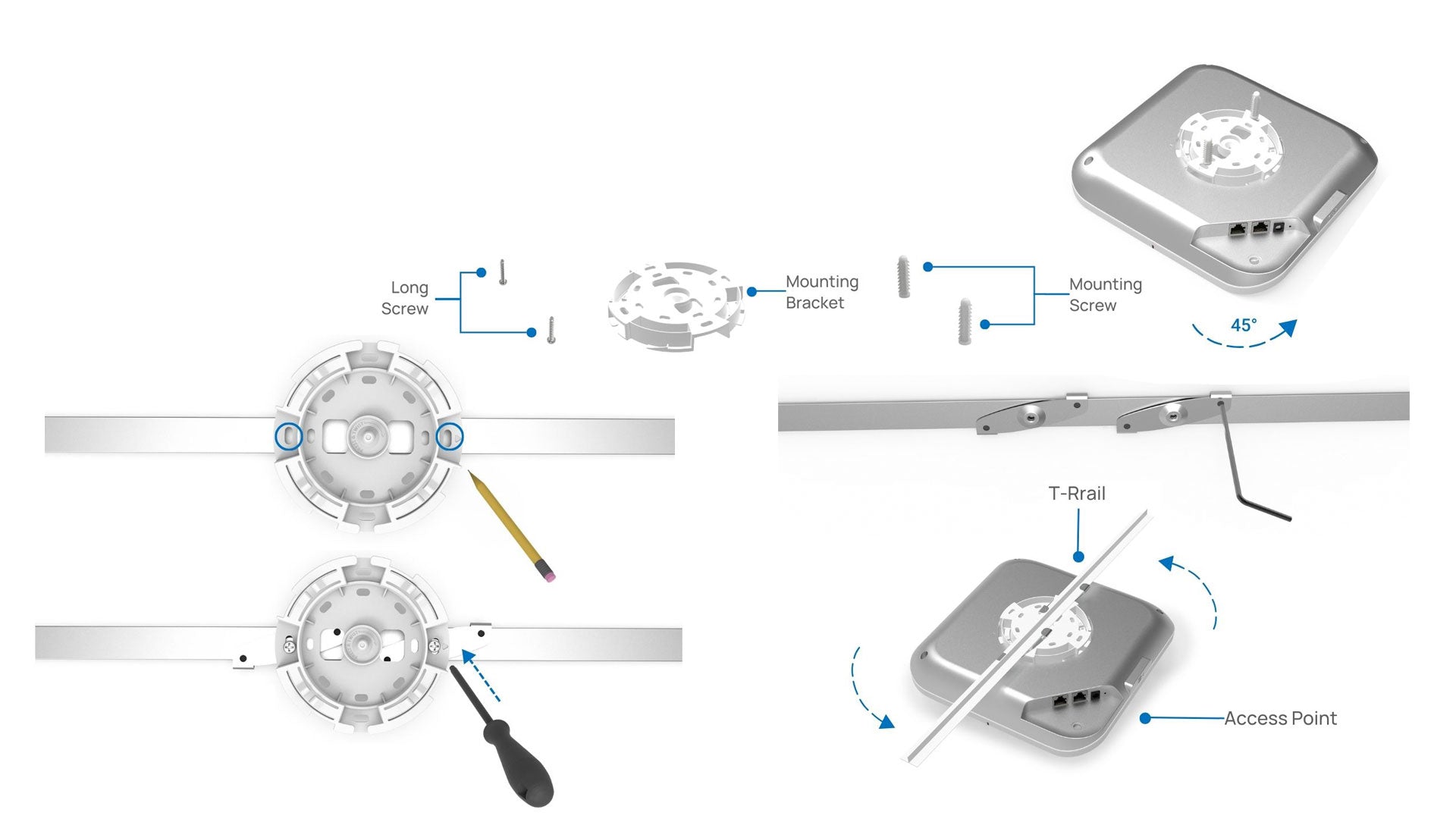 Long Screw

Mounting Bracket

Mounting Screw

45°

T-Rrail

Access Point